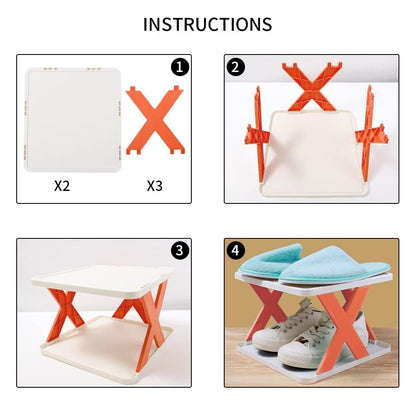 INSTRUCTIONS

1

X2

X3

2

3

4